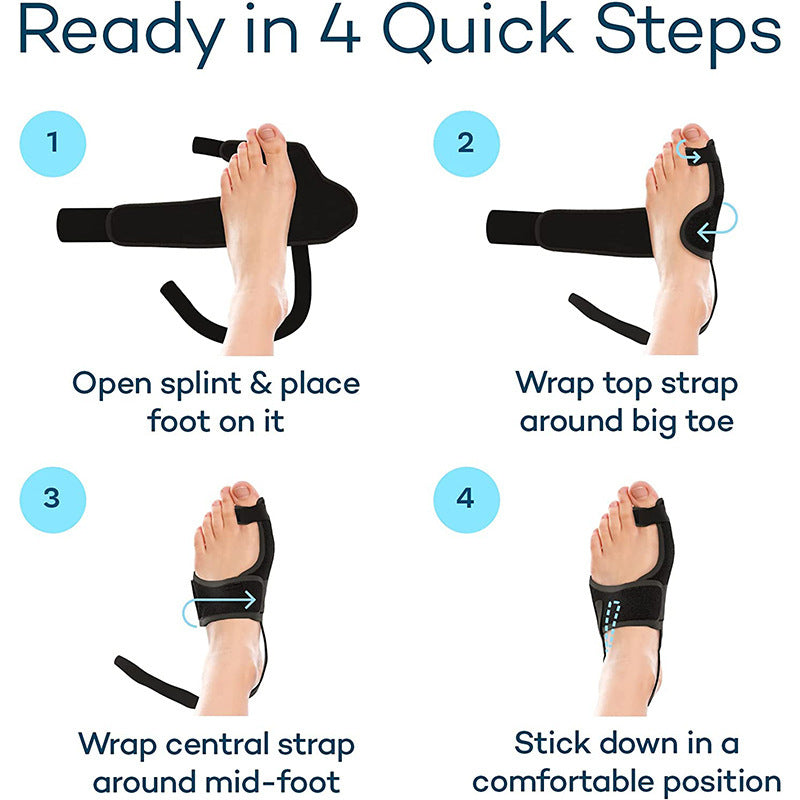 Ready in 4 Quick Steps

1

Open splint & place foot on it

2

Wrap top strap around big toe

3

Wrap central strap around mid-foot

4

Stick down in a comfortable position