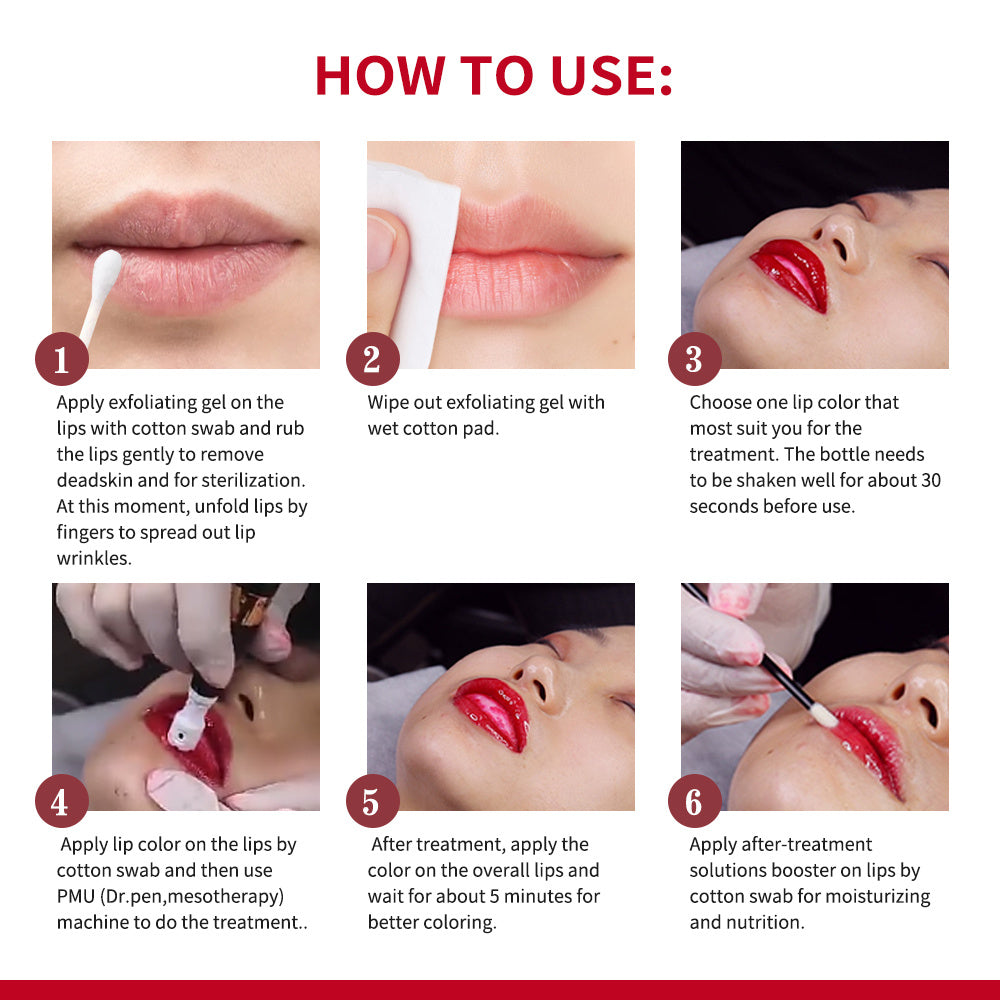 HOW TO USE:

1
Apply exfoliating gel on the lips with cotton swab and rub the lips gently to remove deadskin and for sterilization. At this moment, unfold lips by fingers to spread out lip wrinkles.

2
Wipe out exfoliating gel with wet cotton pad.

3
Choose one lip color that most suit you for the treatment. The bottle needs to be shaken well for about 30 seconds before use.

4
Apply lip color on the lips by cotton swab and then use PMU (Dr.pen,mesotherapy) machine to do the treatment..

5
After treatment, apply the color on the overall lips and wait for about 5 minutes for better coloring.

6
Apply after-treatment solutions booster on lips by cotton swab for moisturizing and nutrition.